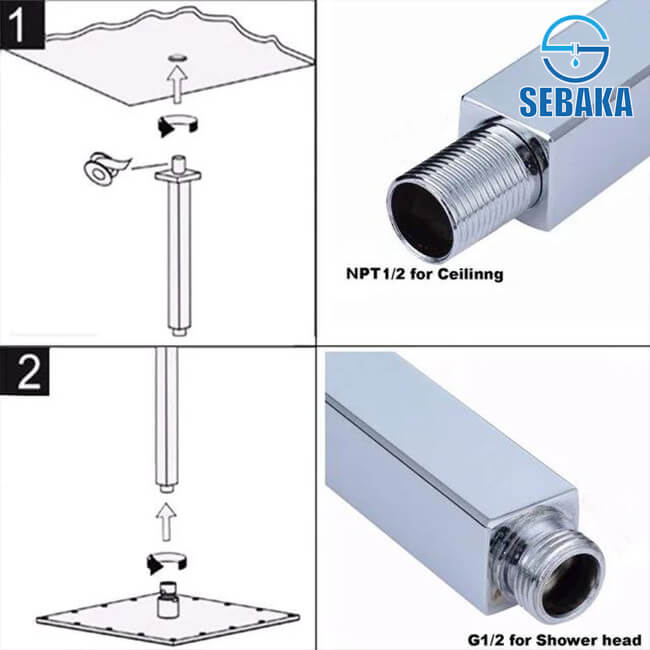 1

SEBAKA

NPT1/2 for Ceilinng

2

G1/2 for Shower head